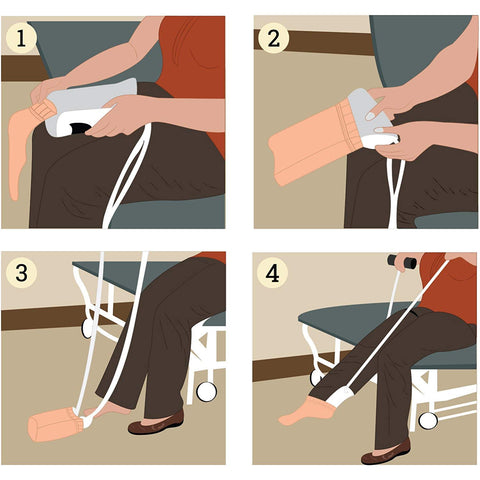 1

2

3

4